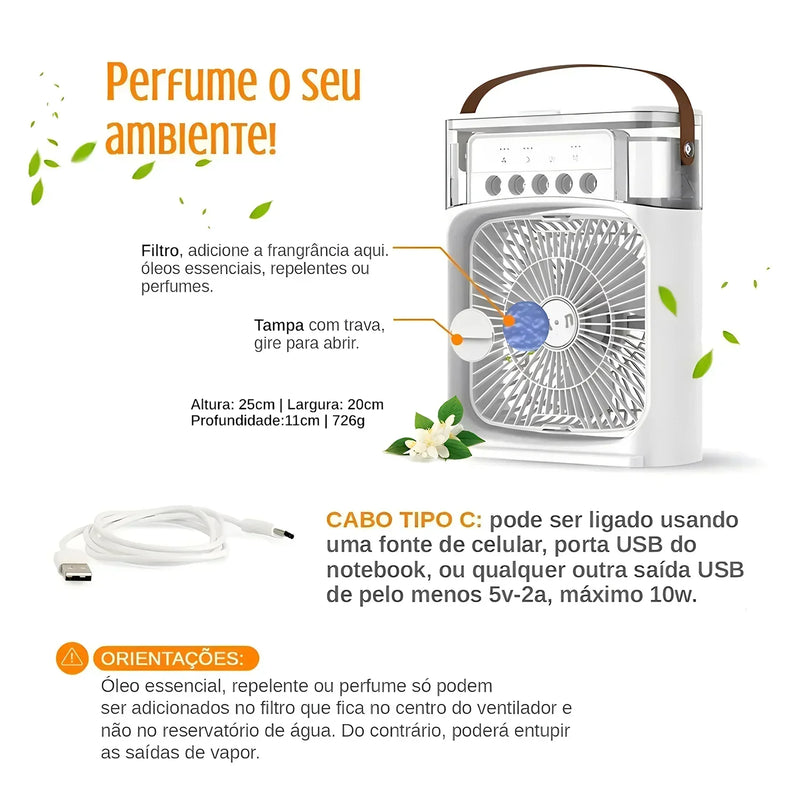 Perfume o seu ambiente!

Filtro, adicione a frangrância aqui. óleos essenciais, repelentes ou perfumes.

Tampa com trava, gire para abrir.

Altura: 25cm | Largura: 20cm
Profundidade:11cm | 726g

CABO TIPO C: pode ser ligado usando uma fonte de celular, porta USB do notebook, ou qualquer outra saída USB de pelo menos 5v-2a, máximo 10w.

ORIENTAÇÕES:
Óleo essencial, repelente ou perfume só podem ser adicionados no filtro que fica no centro do ventilador e não no reservatório de água. Do contrário, poderá entupir as saídas de vapor.