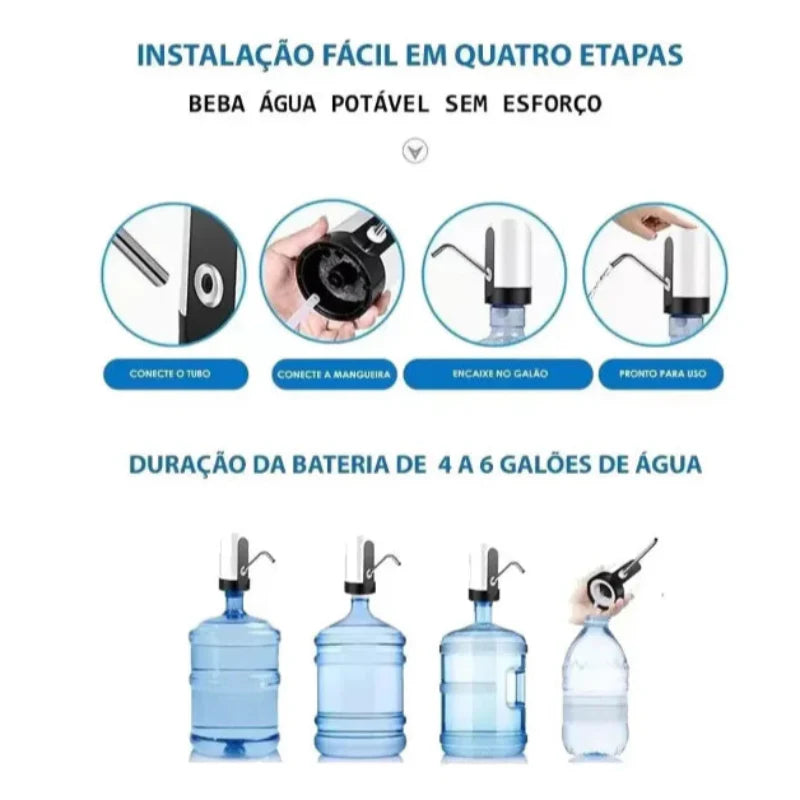 INSTALAÇÃO FÁCIL EM QUATRO ETAPAS

BEBA ÁGUA POTÁVEL SEM ESFORÇO

CONECTE O TUBO

CONECTE A MANGUEIRA

ENCAIXE NO GALÃO

PRONTO PARA USO

DURAÇÃO DA BATERIA DE 4 A 6 GALÕES DE ÁGUA