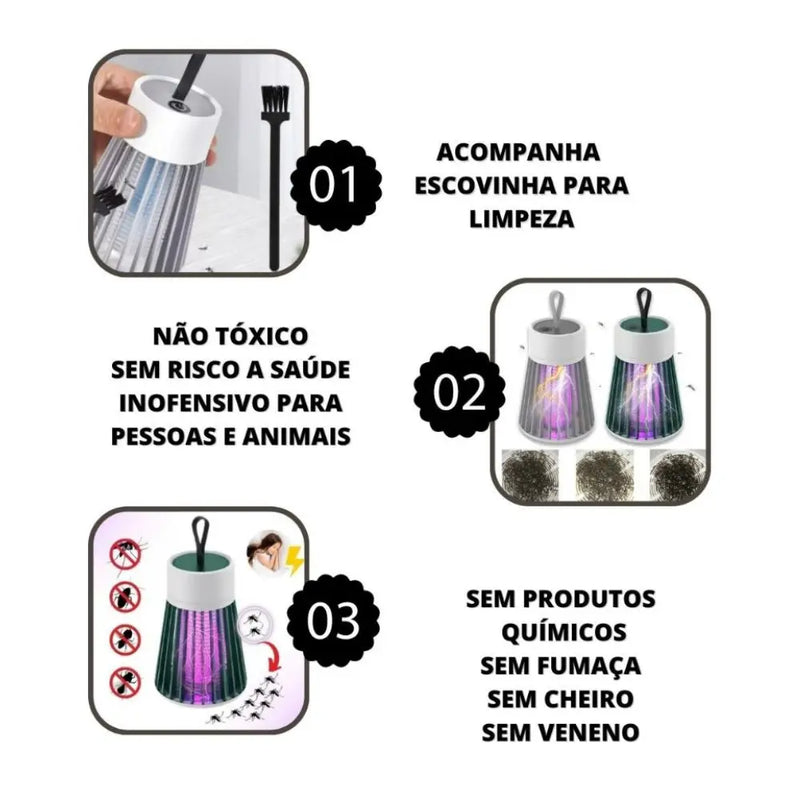 01

ACOMPANHA ESCOVINHA PARA LIMPEZA

NÃO TÓXICO
SEM RISCO A SAÚDE
INOFENSIVO PARA
PESSOAS E ANIMAIS

02

03

SEM PRODUTOS
QUÍMICOS
SEM FUMAÇA
SEM CHEIRO
SEM VENENO