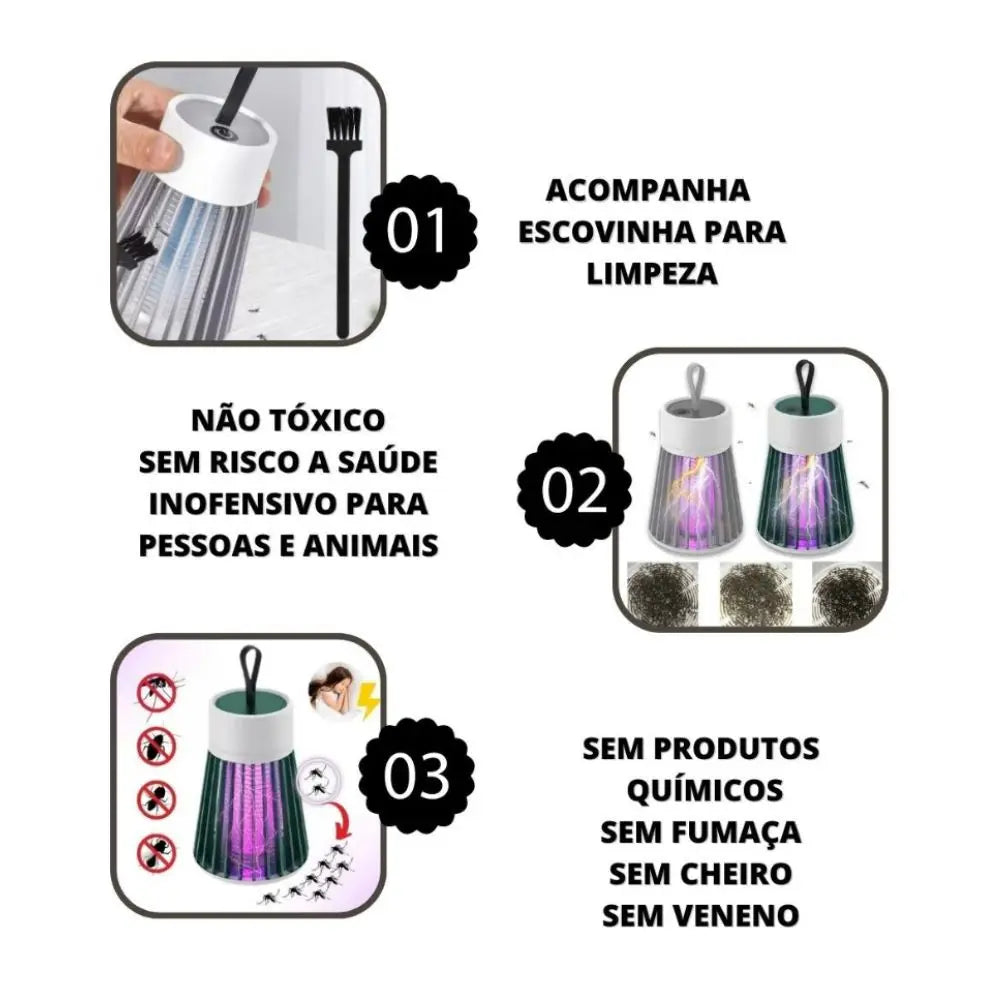 01

ACOMPANHA ESCOVINHA PARA LIMPEZA

NÃO TÓXICO
SEM RISCO A SAÚDE
INOFENSIVO PARA PESSOAS E ANIMAIS

02

03

SEM PRODUTOS QUÍMICOS
SEM FUMAÇA
SEM CHEIRO
SEM VENENO